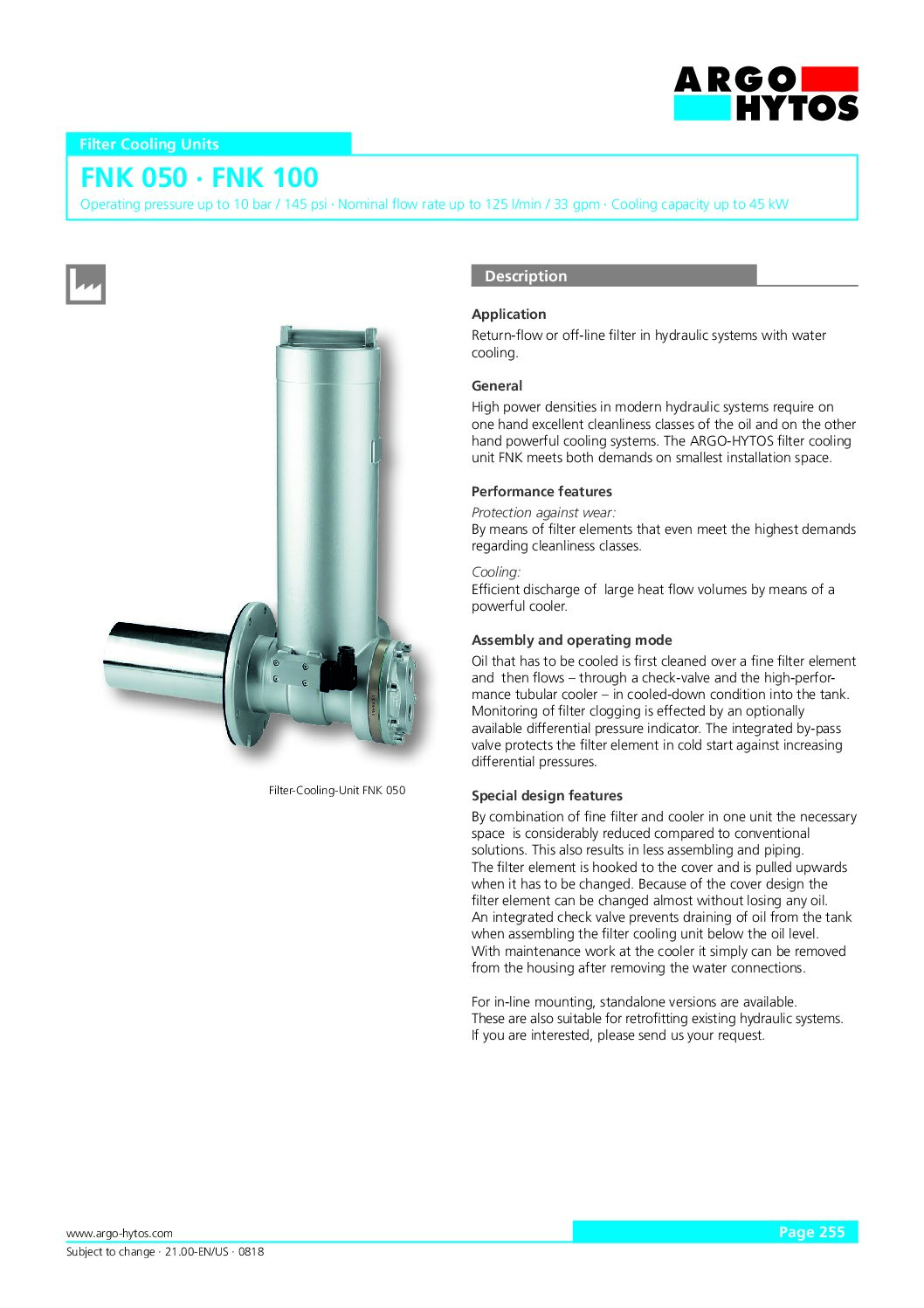 ARGO HYTOS

Filter Cooling Units

FNK 050 · FNK 100

Operating pressure up to 10 bar / 145 psi · Nominal flow rate up to 125 l/min / 33 gpm · Cooling capacity up to 45 kW

Filter-Cooling-Unit FNK 050

Description

Application

Return-flow or off-line filter in hydraulic systems with water cooling.

General

High power densities in modern hydraulic systems require on one hand excellent cleanliness classes of the oil and on the other hand powerful cooling systems. The ARGO-HYTOS filter cooling unit FNK meets both demands on smallest installation space.

Performance features

Protection against wear:
By means of filter elements that even meet the highest demands regarding cleanliness classes.

Cooling:
Efficient discharge of large heat flow volumes by means of a powerful cooler.

Assembly and operating mode

Oil that has to be cooled is first cleaned over a fine filter element and then flows – through a check-valve and the high-performance tubular cooler – in cooled-down condition into the tank. Monitoring of filter clogging is effected by an optionally available differential pressure indicator. The integrated by-pass valve protects the filter element in cold start against increasing differential pressures.

Special design features

By combination of fine filter and cooler in one unit the necessary space is considerably reduced compared to conventional solutions. This also results in less assembling and piping.
The filter element is hooked to the cover and is pulled upwards when it has to be changed. Because of the cover design the filter element can be changed almost without losing any oil.
An integrated check valve prevents draining of oil from the tank when assembling the filter cooling unit below the oil level.
With maintenance work at the cooler it simply can be removed from the housing after removing the water connections.

For in-line mounting, standalone versions are available.
These are also suitable for retrofitting existing hydraulic systems.
If you are interested, please send us your request.

www.argo-hytos.com
Subject to change · 21.00-EN/US · 0818

Page 255